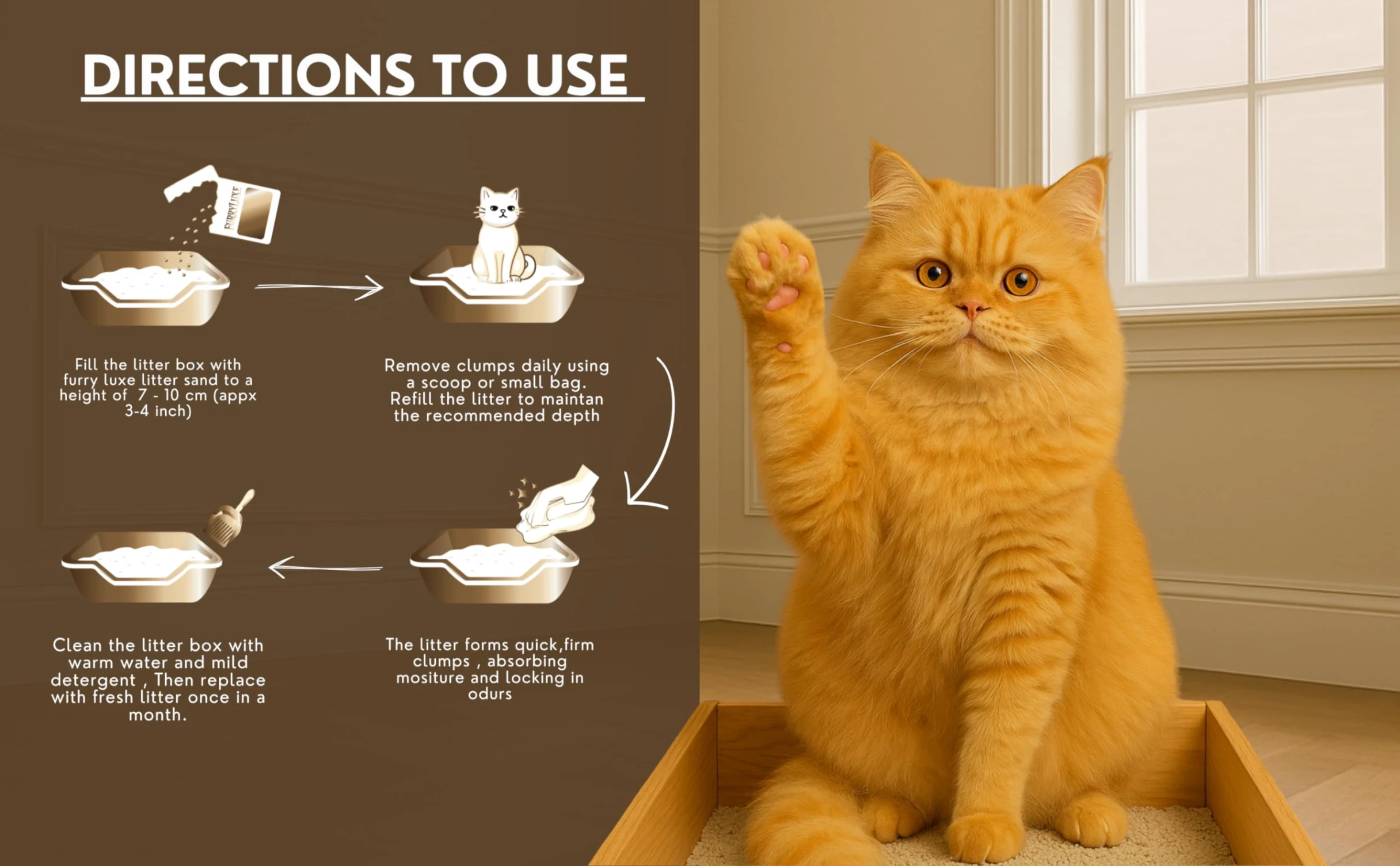 DIRECTIONS TO USE

FURRYLUXE

Fill the litter box with furry luxe litter sand to a height of 7 - 10 cm (appx 3-4 inch)

Remove clumps daily using a scoop or small bag. Refill the litter to maintan the recommended depth

The litter forms quick,firm clumps , absorbing mositure and locking in odurs

Clean the litter box with warm water and mild detergent , Then replace with fresh litter once in a month.